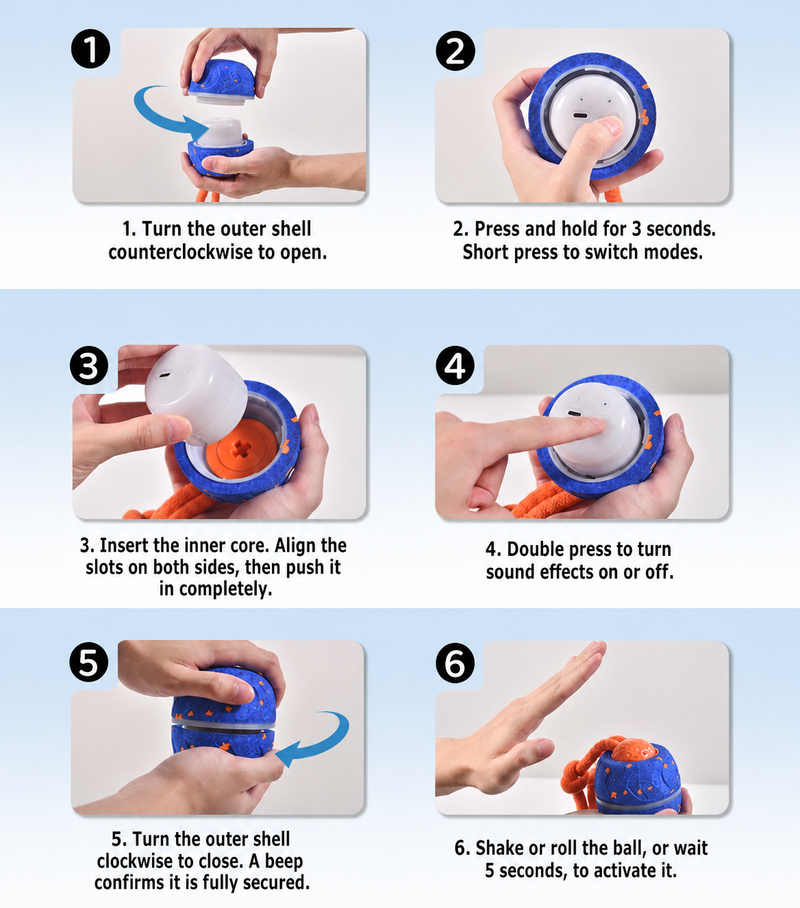 1

1. Turn the outer shell counterclockwise to open.

2

2. Press and hold for 3 seconds. Short press to switch modes.

3

3. Insert the inner core. Align the slots on both sides, then push it in completely.

4

4. Double press to turn sound effects on or off.

5

5. Turn the outer shell clockwise to close. A beep confirms it is fully secured.

6

6. Shake or roll the ball, or wait 5 seconds, to activate it.